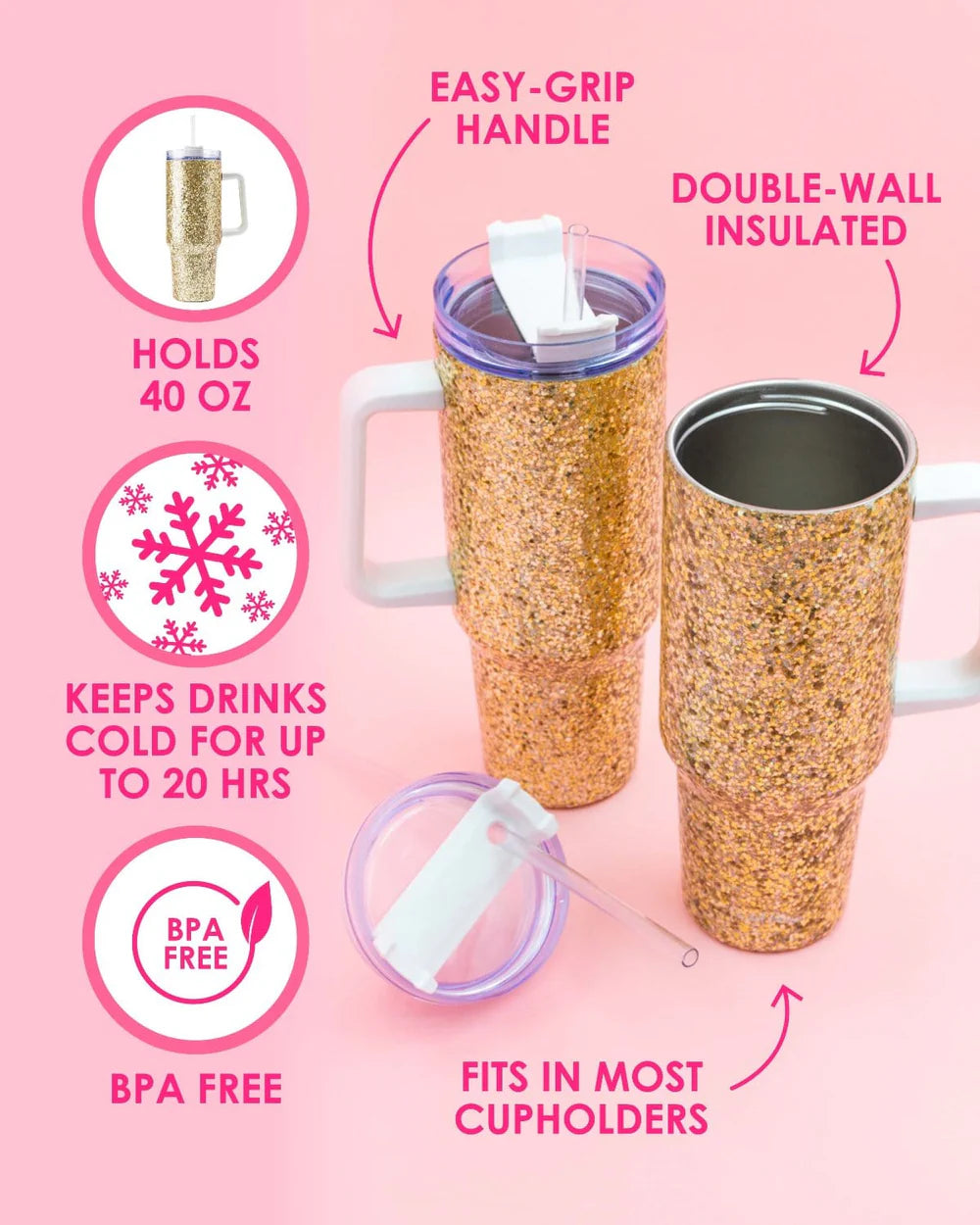 HOLDS 40 OZ

KEEPS DRINKS COLD FOR UP TO 20 HRS

BPA FREE

BPA FREE

EASY-GRIP HANDLE

DOUBLE-WALL INSULATED

FITS IN MOST CUPHOLDERS